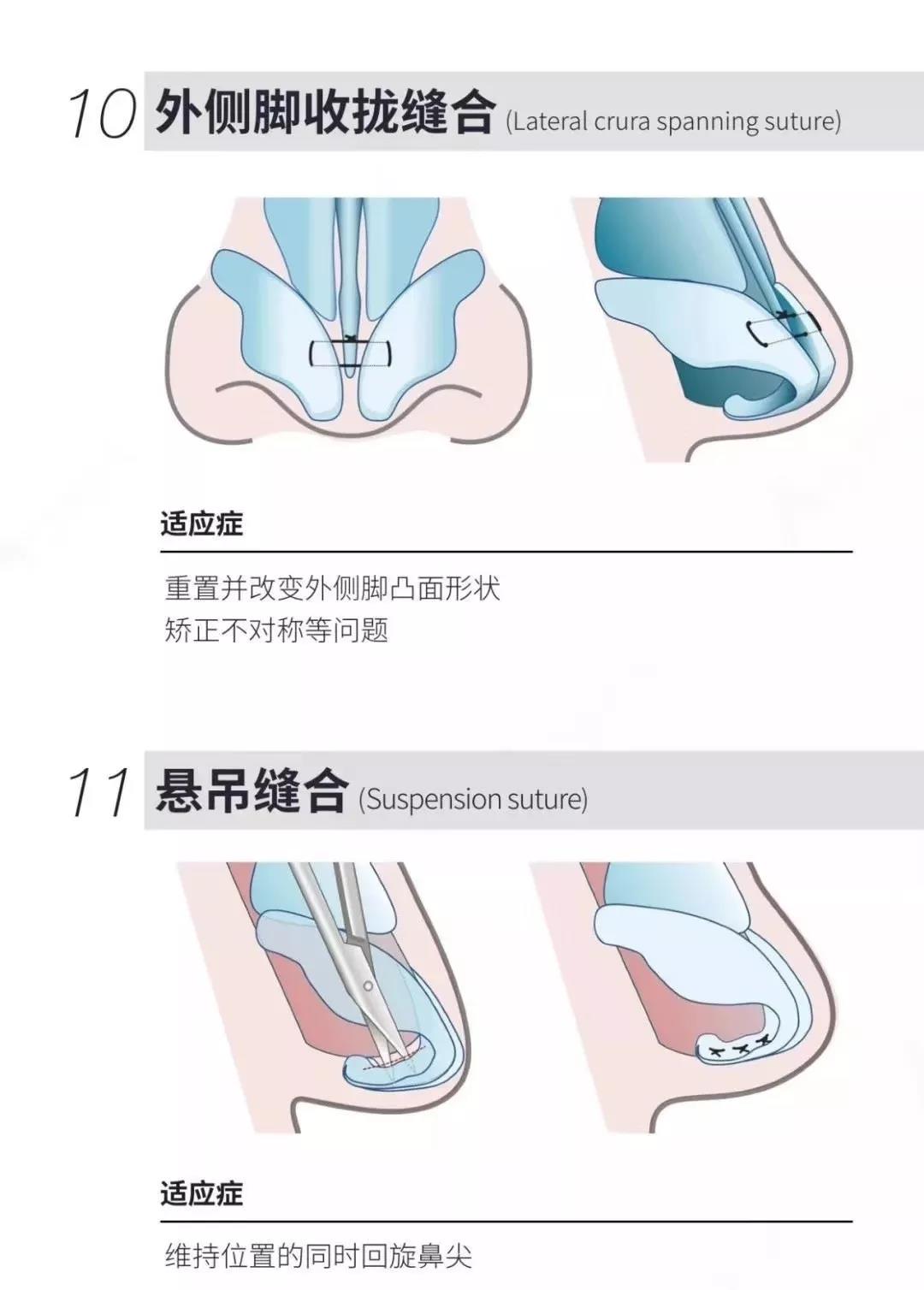 10 外侧脚收拢缝合 (Lateral crura spanning suture)

适应症

重置并改变外侧脚凸面形状
矫正不对称等问题

11 悬吊缝合 (Suspension suture)

适应症

维持位置的同时回旋鼻尖